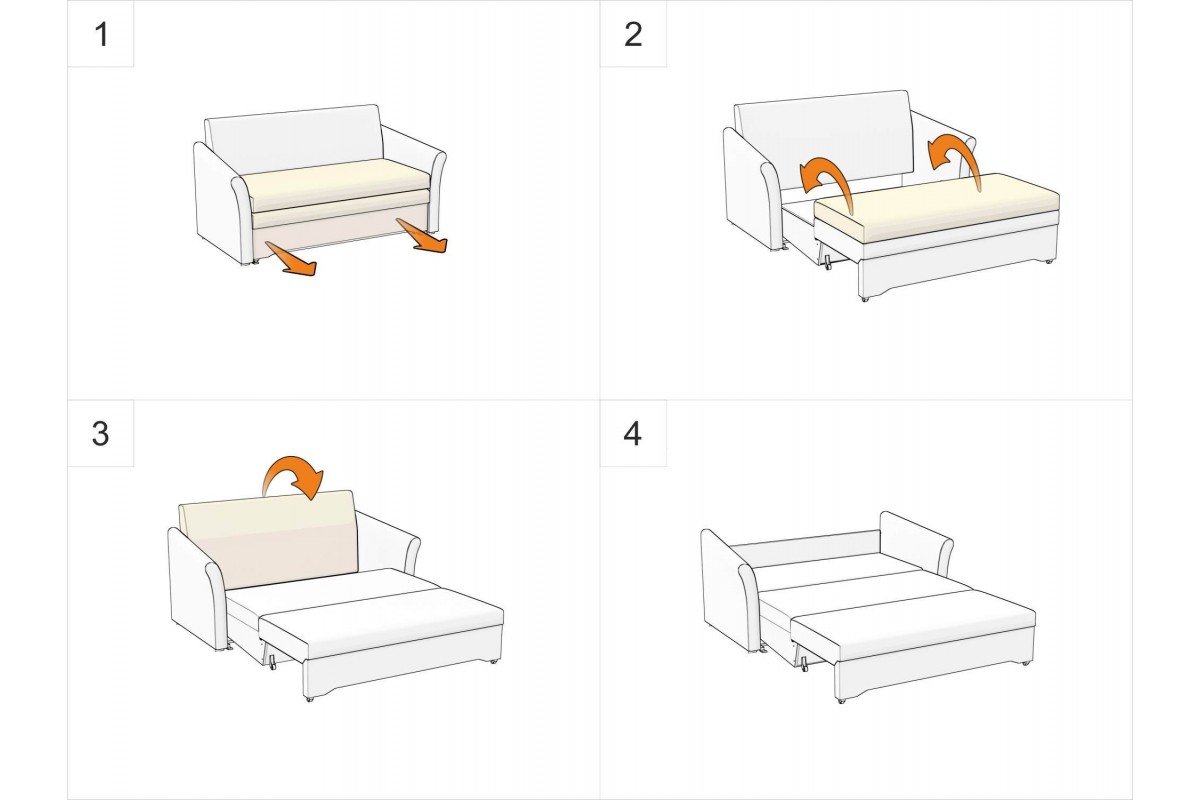 1

2

3

4